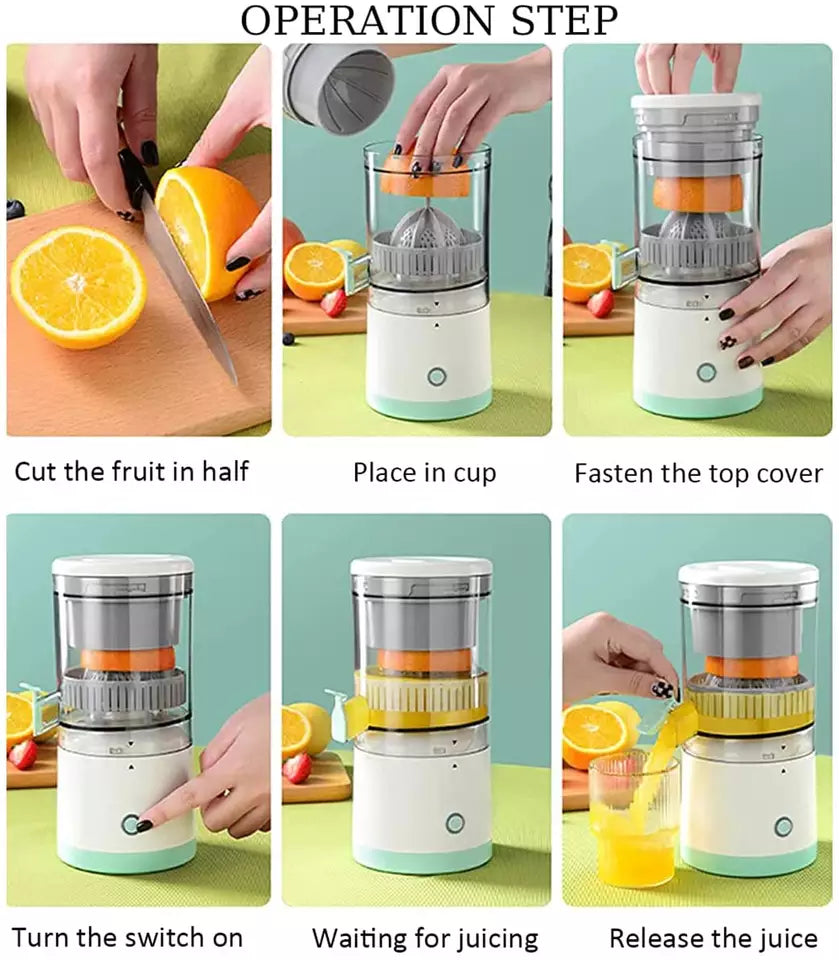 OPERATION STEP

Cut the fruit in half

Place in cup

Fasten the top cover

Turn the switch on

Waiting for juicing

Release the juice